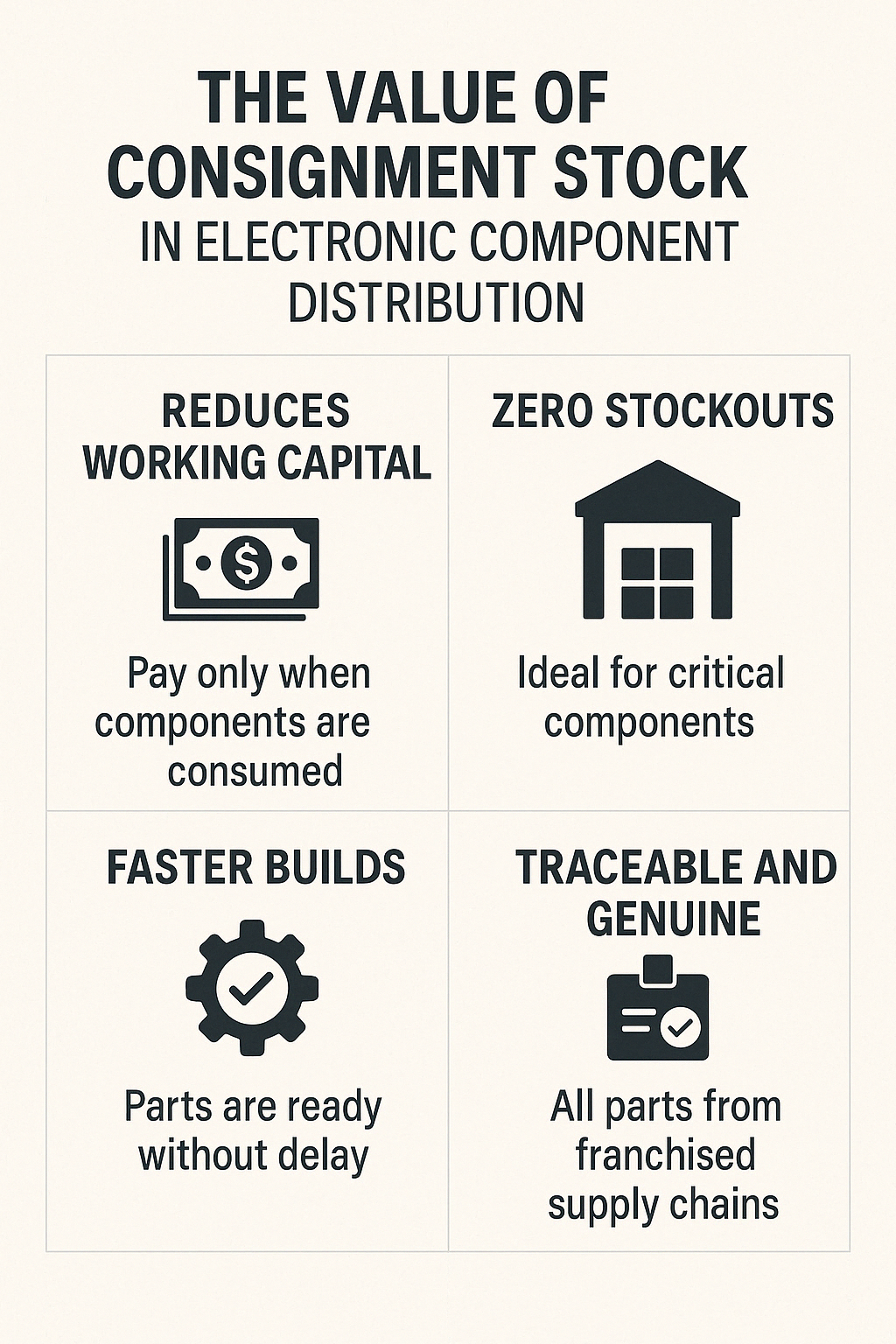 THE VALUE OF CONSIGNMENT STOCK
IN ELECTRONIC COMPONENT DISTRIBUTION

REDUCES WORKING CAPITAL

$

Pay only when components are consumed

ZERO STOCKOUTS

Ideal for critical components

FASTER BUILDS

Parts are ready without delay

TRACEABLE AND GENUINE

All parts from franchised supply chains